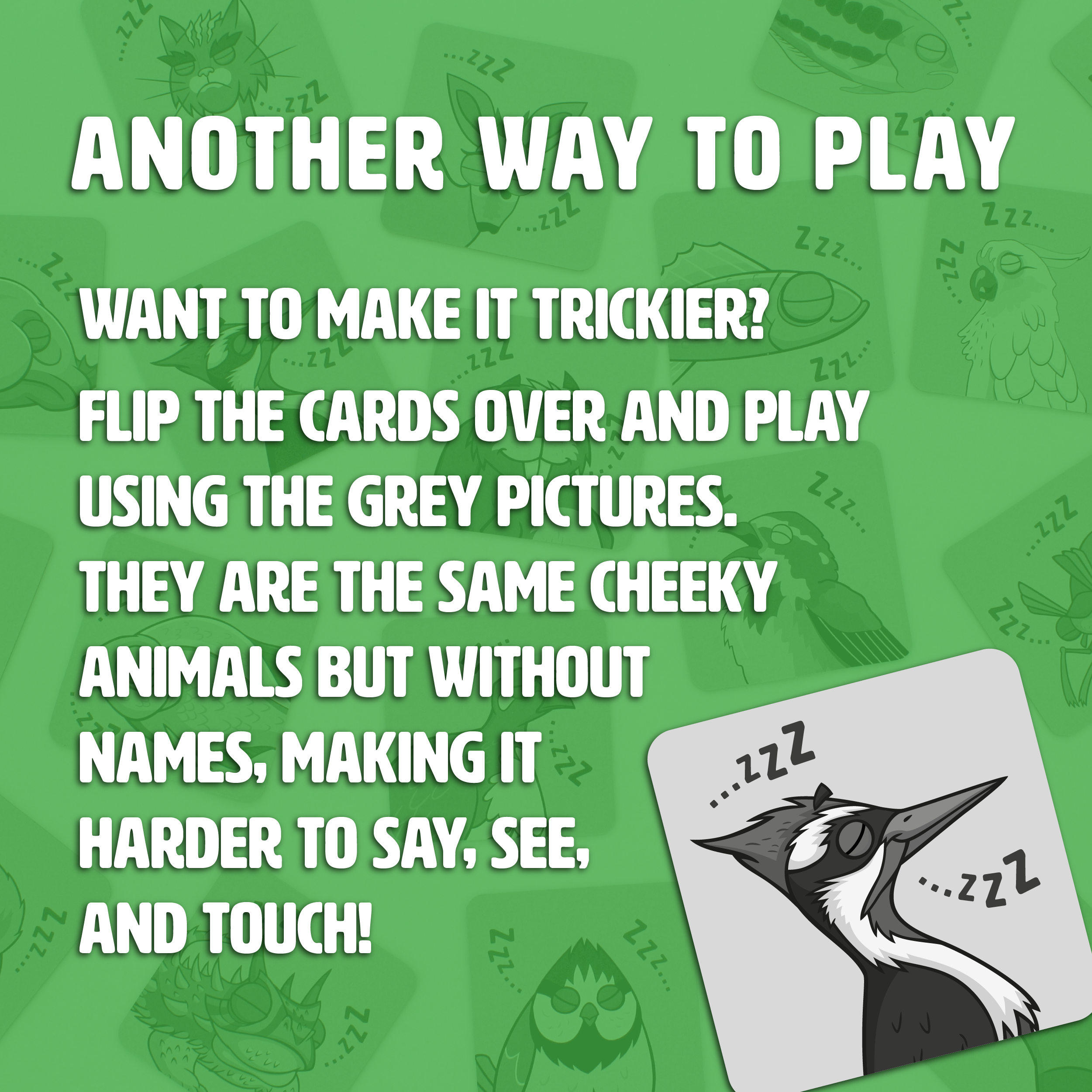 ANOTHER WAY TO PLAY

WANT TO MAKE IT TRICKIER?
FLIP THE CARDS OVER AND PLAY USING THE GREY PICTURES. THEY ARE THE SAME CHEEKY ANIMALS BUT WITHOUT NAMES, MAKING IT HARDER TO SAY, SEE, AND TOUCH!

...zzZ

...zzZ